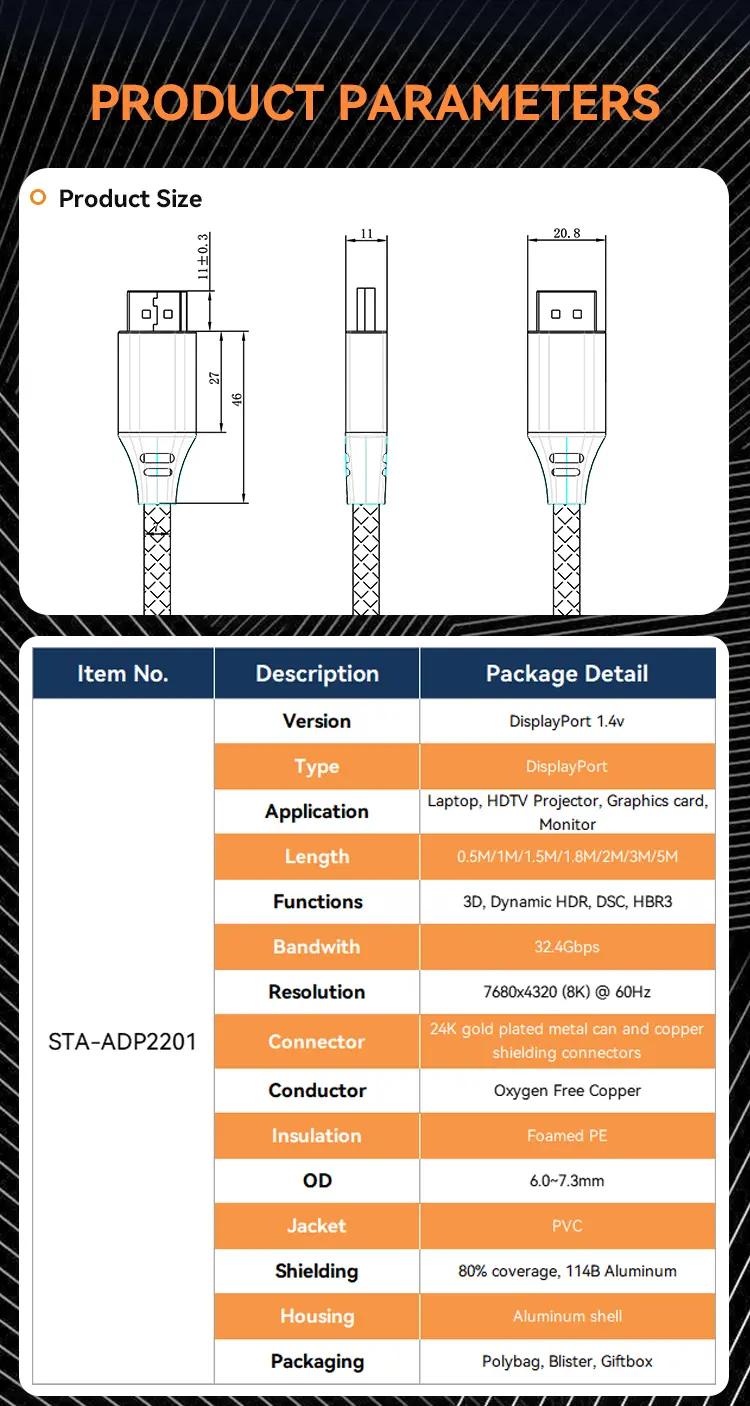 PRODUCT PARAMETERS

Product Size

11±0.3
27
46
11
20.8

| Item No. | Description | Package Detail |
|---|---|---|
| STA-ADP2201 | Version | DisplayPort 1.4v |
| | Type | DisplayPort |
| | Application | Laptop, HDTV Projector, Graphics card, Monitor |
| | Length | 0.5M/1M/1.5M/1.8M/2M/3M/5M |
| | Functions | 3D, Dynamic HDR, DSC, HBR3 |
| | Bandwith | 32.4Gbps |
| | Resolution | 7680x4320 (8K) @ 60Hz |
| | Connector | 24K gold plated metal can and copper shielding connectors |
| | Conductor | Oxygen Free Copper |
| | Insulation | Foamed PE |
| | OD | 6.0~7.3mm |
| | Jacket | PVC |
| | Shielding | 80% coverage, 114B Aluminum |
| | Housing | Aluminum shell |
| | Packaging | Polybag, Blister, Giftbox |