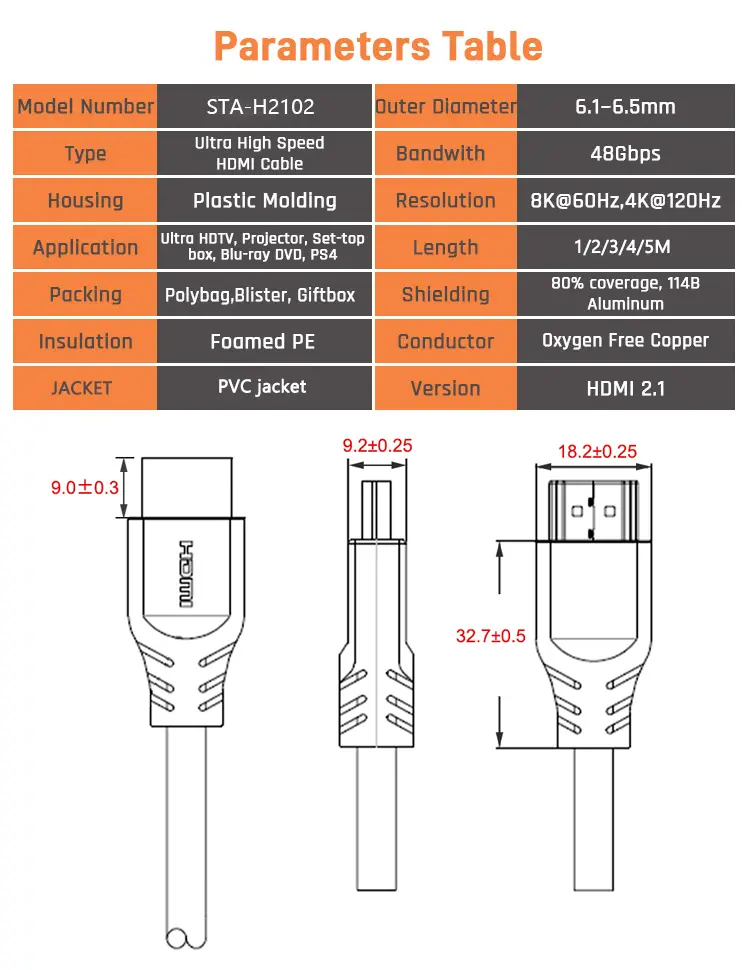 Parameters Table

| Model Number | STA-H2102 | Outer Diameter | 6.1-6.5mm |
|---|---|---|---|
| Type | Ultra High Speed HDMI Cable | Bandwith | 48Gbps |
| Housing | Plastic Molding | Resolution | 8K@60Hz,4K@120Hz |
| Application | Ultra HDTV, Projector, Set-top box, Blu-ray DVD, PS4 | Length | 1/2/3/4/5M |
| Packing | Polybag,Blister, Giftbox | Shielding | 80% coverage, 114B Aluminum |
| Insulation | Foamed PE | Conductor | Oxygen Free Copper |
| JACKET | PVC jacket | Version | HDMI 2.1 |

9.0±0.3

HDMI

9.2±0.25

18.2±0.25

32.7±0.5