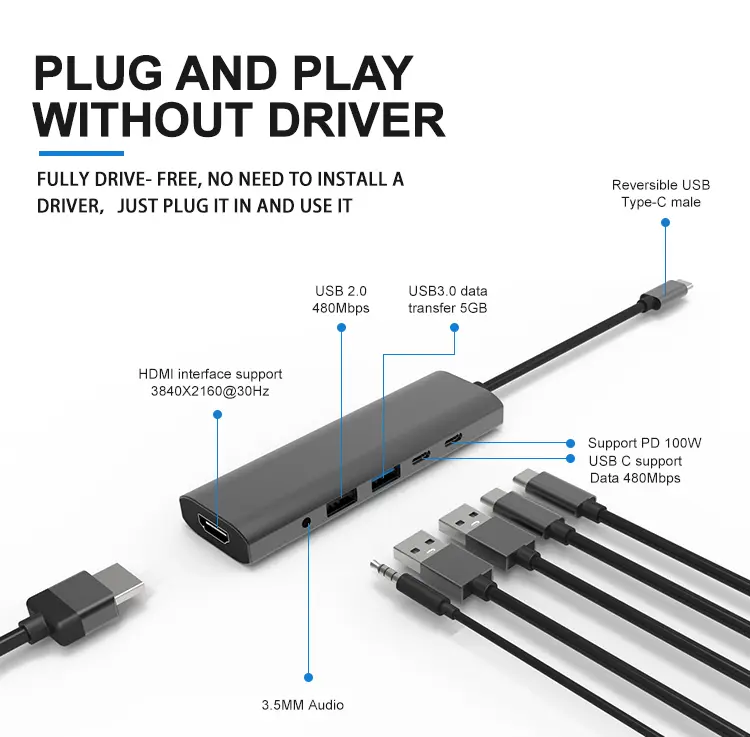 PLUG AND PLAY WITHOUT DRIVER

FULLY DRIVE- FREE, NO NEED TO INSTALL A DRIVER, JUST PLUG IT IN AND USE IT

Reversible USB Type-C male

USB 2.0 480Mbps

USB3.0 data transfer 5GB

HDMI interface support 3840X2160@30Hz

Support PD 100W

USB C support Data 480Mbps

3.5MM Audio