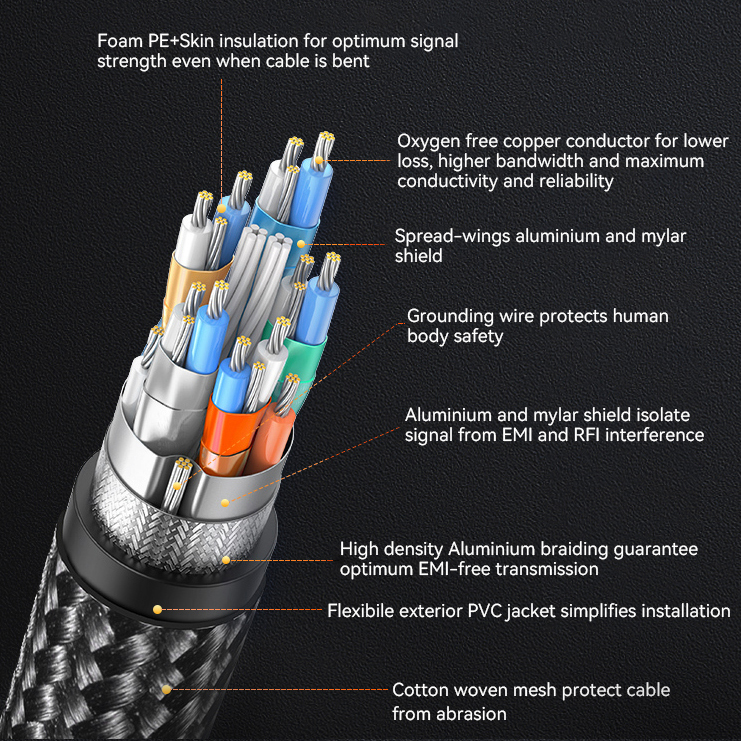 Foam PE+Skin insulation for optimum signal strength even when cable is bent

Oxygen free copper conductor for lower loss, higher bandwidth and maximum conductivity and reliability

Spread-wings aluminium and mylar shield

Grounding wire protects human body safety

Aluminium and mylar shield isolate signal from EMI and RFI interference

High density Aluminium braiding guarantee optimum EMI-free transmission

Flexibile exterior PVC jacket simplifies installation

Cotton woven mesh protect cable from abrasion