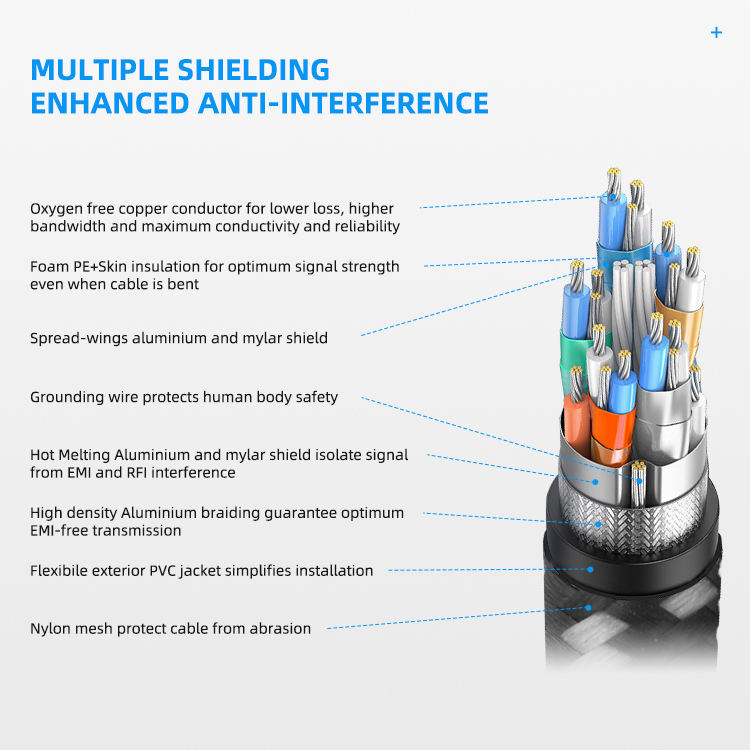 +

MULTIPLE SHIELDING
ENHANCED ANTI-INTERFERENCE

Oxygen free copper conductor for lower loss, higher bandwidth and maximum conductivity and reliability

Foam PE+Skin insulation for optimum signal strength even when cable is bent

Spread-wings aluminium and mylar shield

Grounding wire protects human body safety

Hot Melting Aluminium and mylar shield isolate signal from EMI and RFI interference

High density Aluminium braiding guarantee optimum EMI-free transmission

Flexibile exterior PVC jacket simplifies installation

Nylon mesh protect cable from abrasion